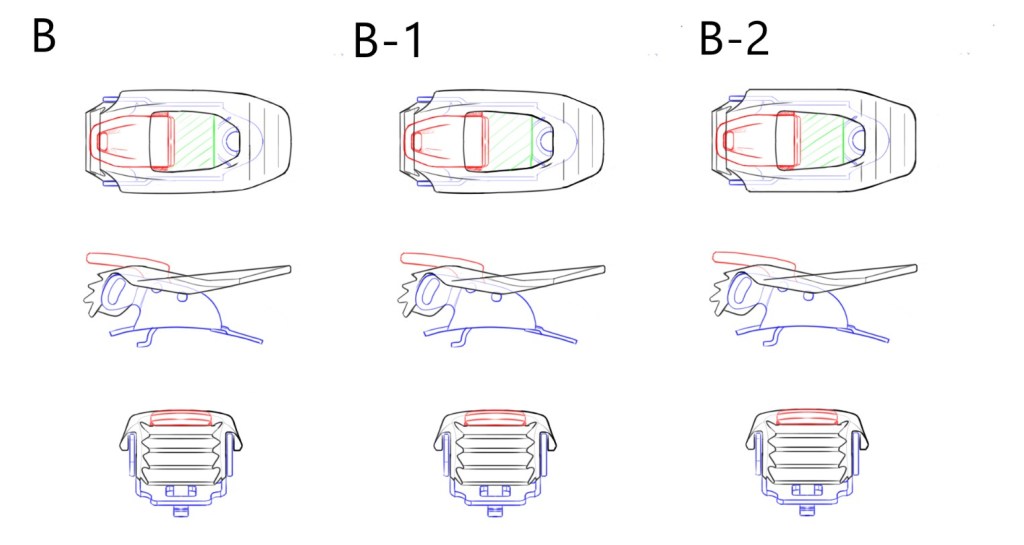 B

B-1

B-2